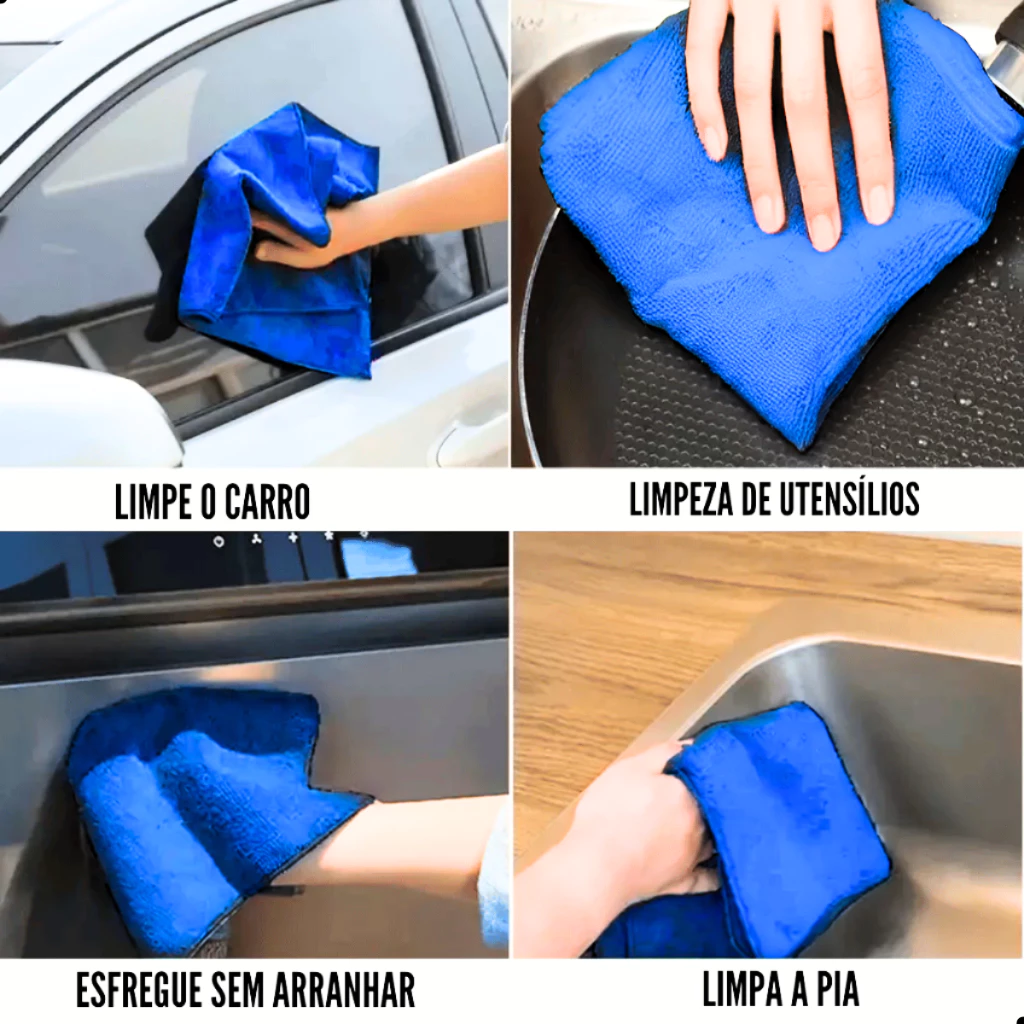 LIMPE O CARRO

LIMPEZA DE UTENSÍLIOS

ESFREGUE SEM ARRANHAR

LIMPA A PIA